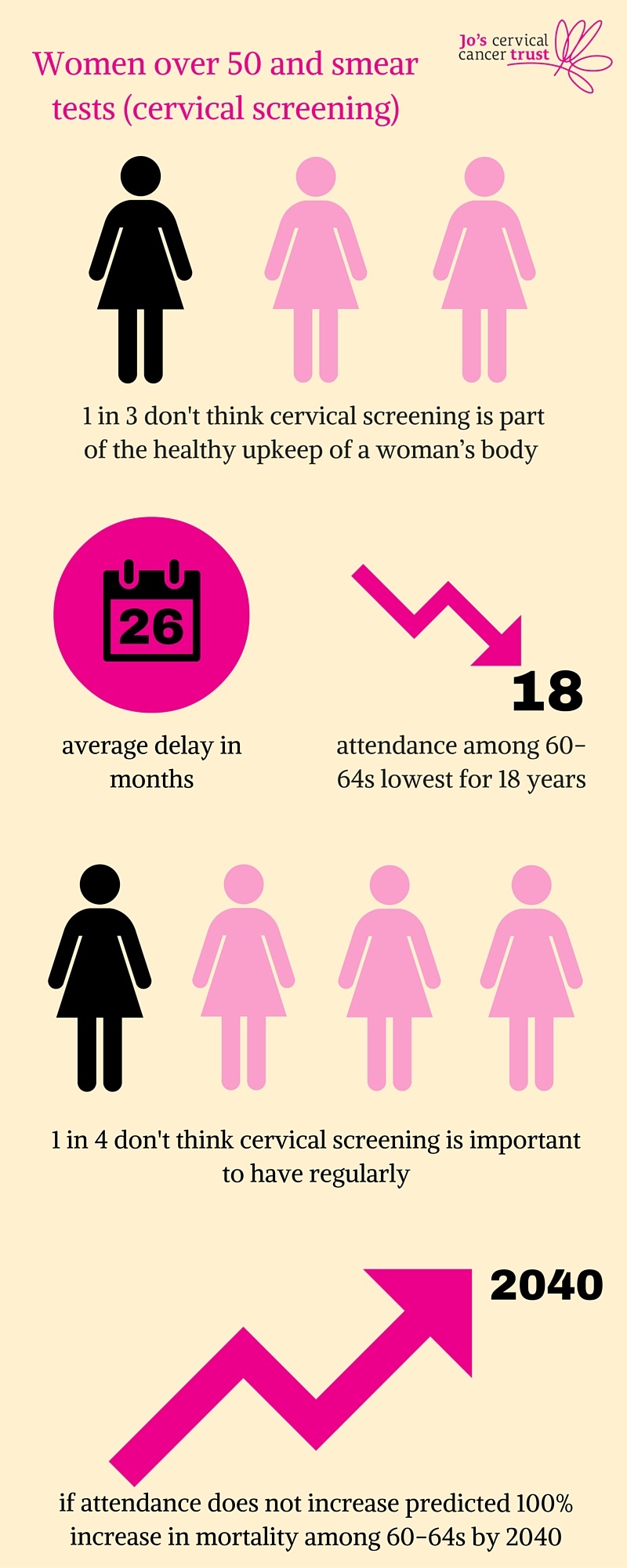 Women over 50 and smear tests (cervical screening)

Jo's cervical cancer trust

1 in 3 don't think cervical screening is part of the healthy upkeep of a woman's body

26

average delay in months

18

attendance among 60-64s lowest for 18 years

1 in 4 don't think cervical screening is important to have regularly

2040

if attendance does not increase predicted 100% increase in mortality among 60-64s by 2040